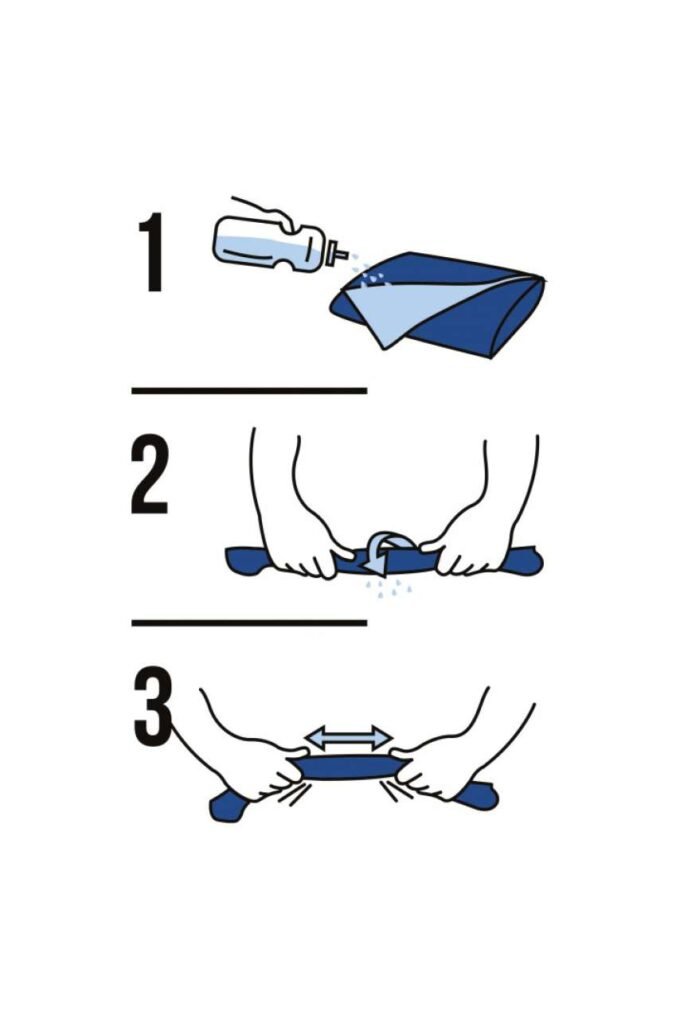 1

2

3